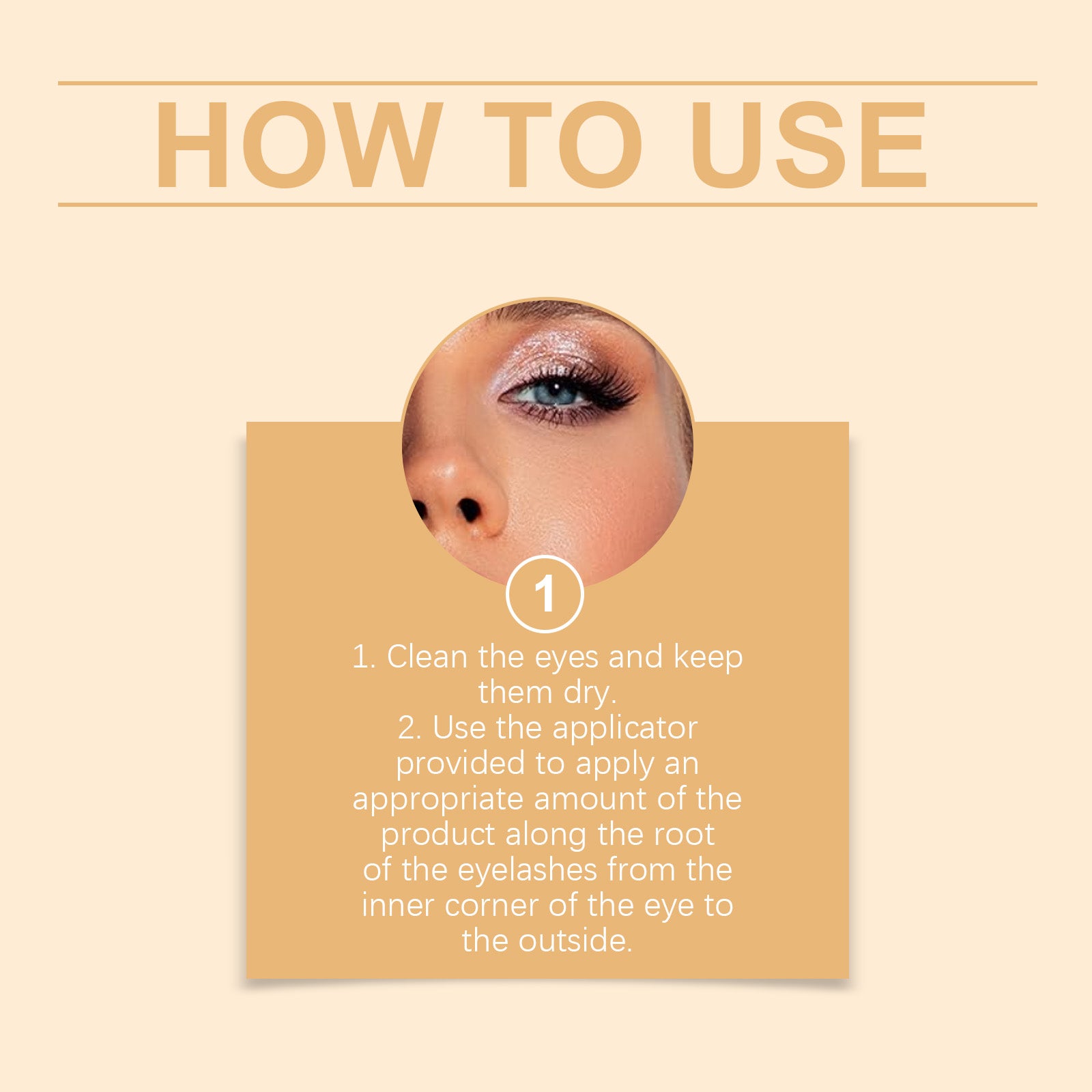 HOW TO USE

1

1. Clean the eyes and keep them dry.
2. Use the applicator provided to apply an appropriate amount of the product along the root of the eyelashes from the inner corner of the eye to the outside.