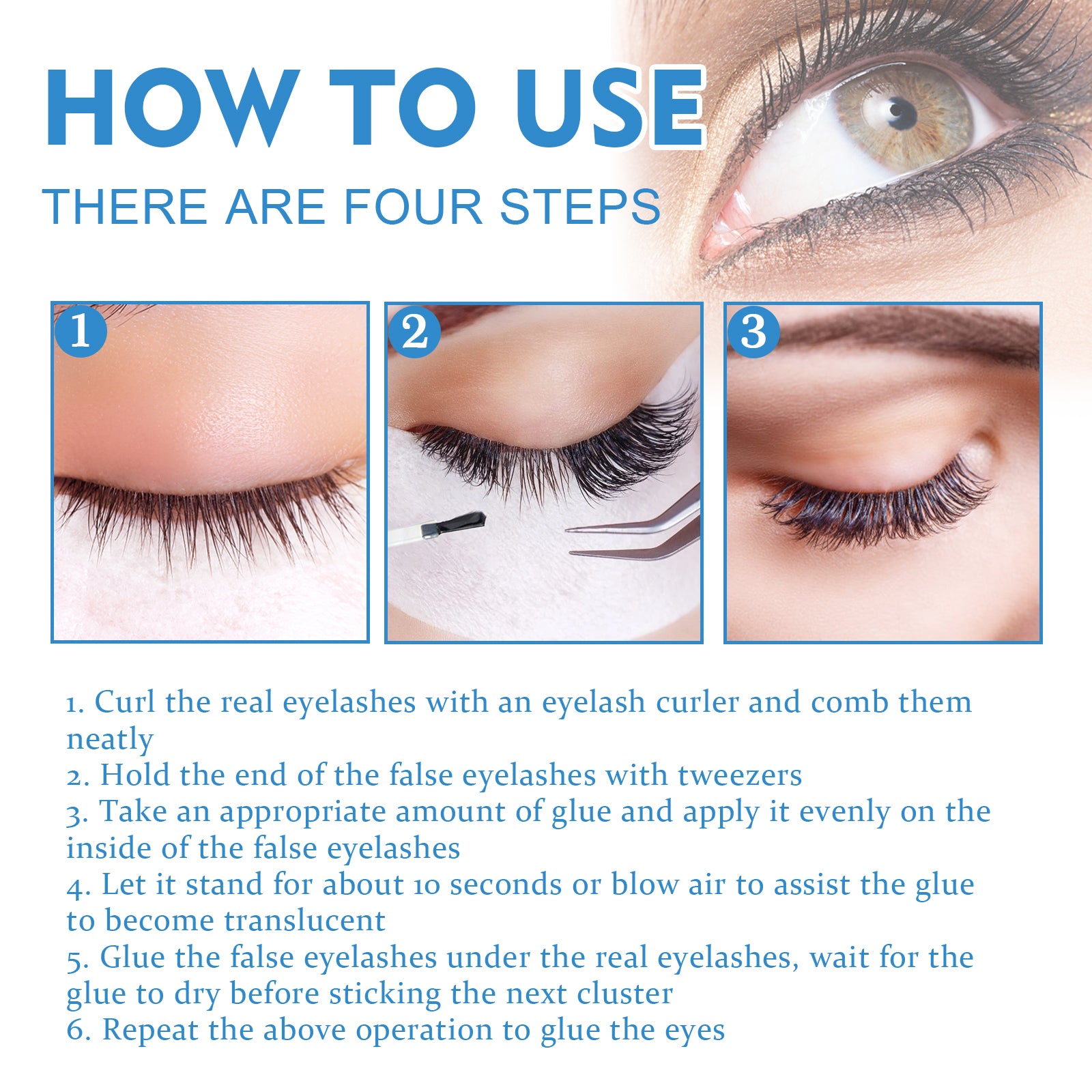 HOW TO USE
THERE ARE FOUR STEPS

1

2

3

1. Curl the real eyelashes with an eyelash curler and comb them neatly
2. Hold the end of the false eyelashes with tweezers
3. Take an appropriate amount of glue and apply it evenly on the inside of the false eyelashes
4. Let it stand for about 10 seconds or blow air to assist the glue to become translucent
5. Glue the false eyelashes under the real eyelashes, wait for the glue to dry before sticking the next cluster
6. Repeat the above operation to glue the eyes