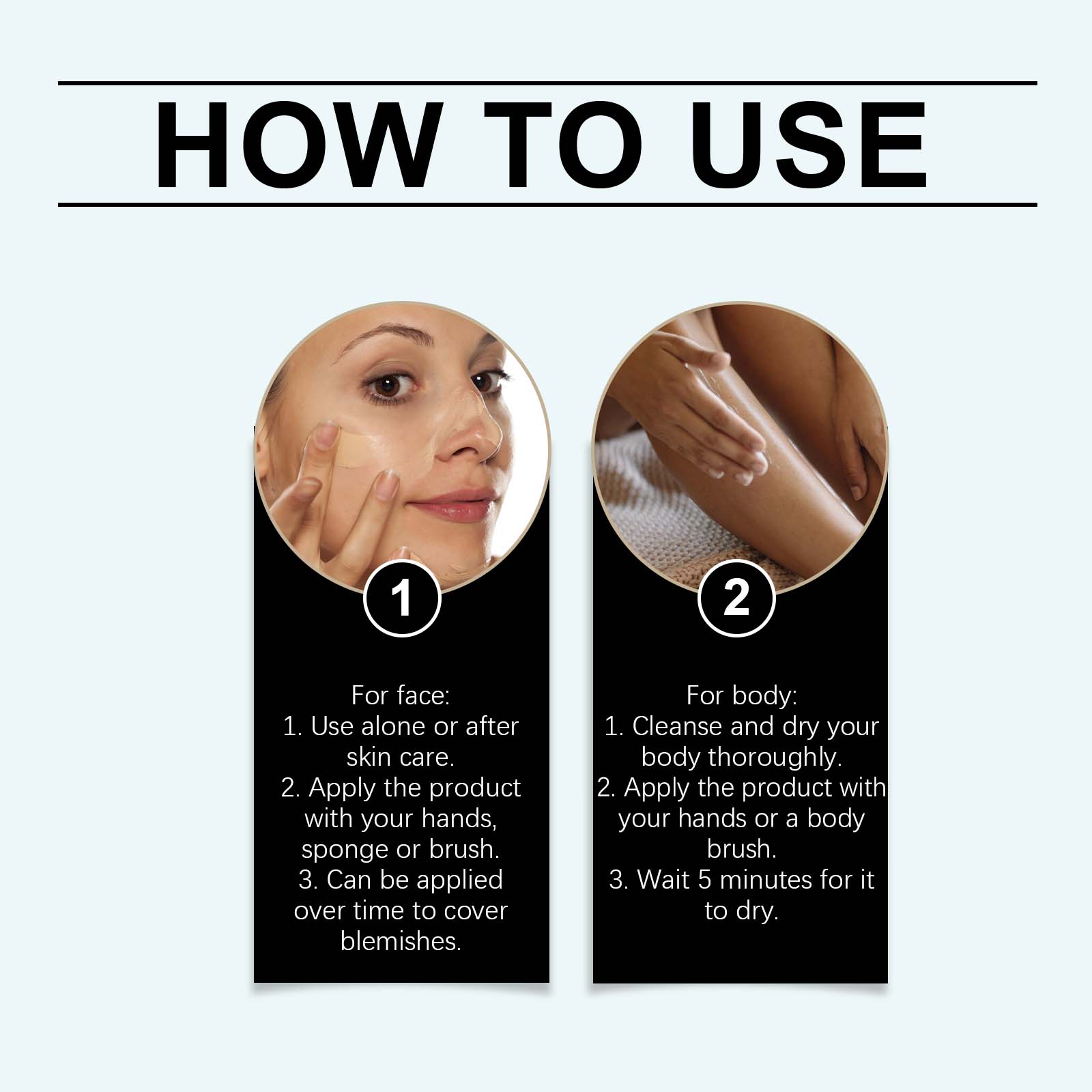 HOW TO USE

1

For face:
1. Use alone or after skin care.
2. Apply the product with your hands, sponge or brush.
3. Can be applied over time to cover blemishes.

2

For body:
1. Cleanse and dry your body thoroughly.
2. Apply the product with your hands or a body brush.
3. Wait 5 minutes for it to dry.