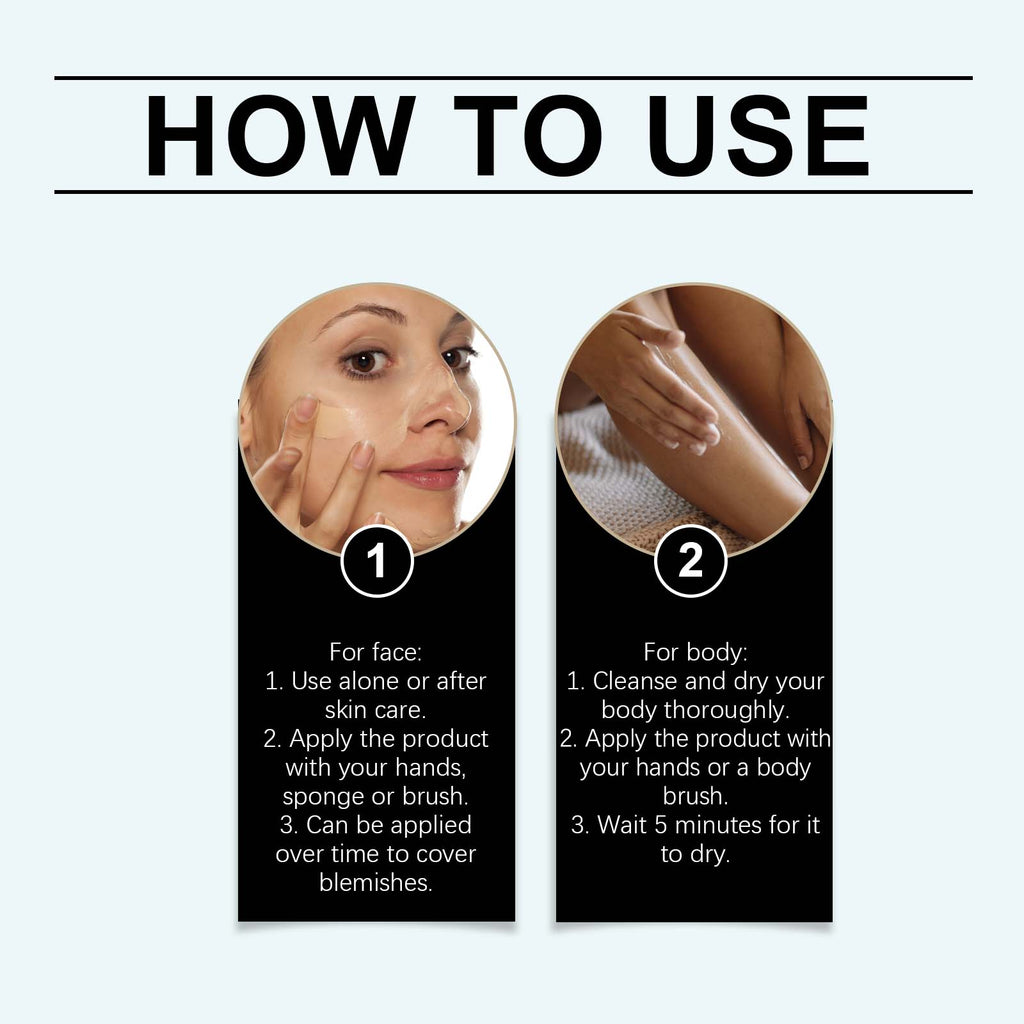 HOW TO USE

1

For face:
1. Use alone or after skin care.
2. Apply the product with your hands, sponge or brush.
3. Can be applied over time to cover blemishes.

2

For body:
1. Cleanse and dry your body thoroughly.
2. Apply the product with your hands or a body brush.
3. Wait 5 minutes for it to dry.