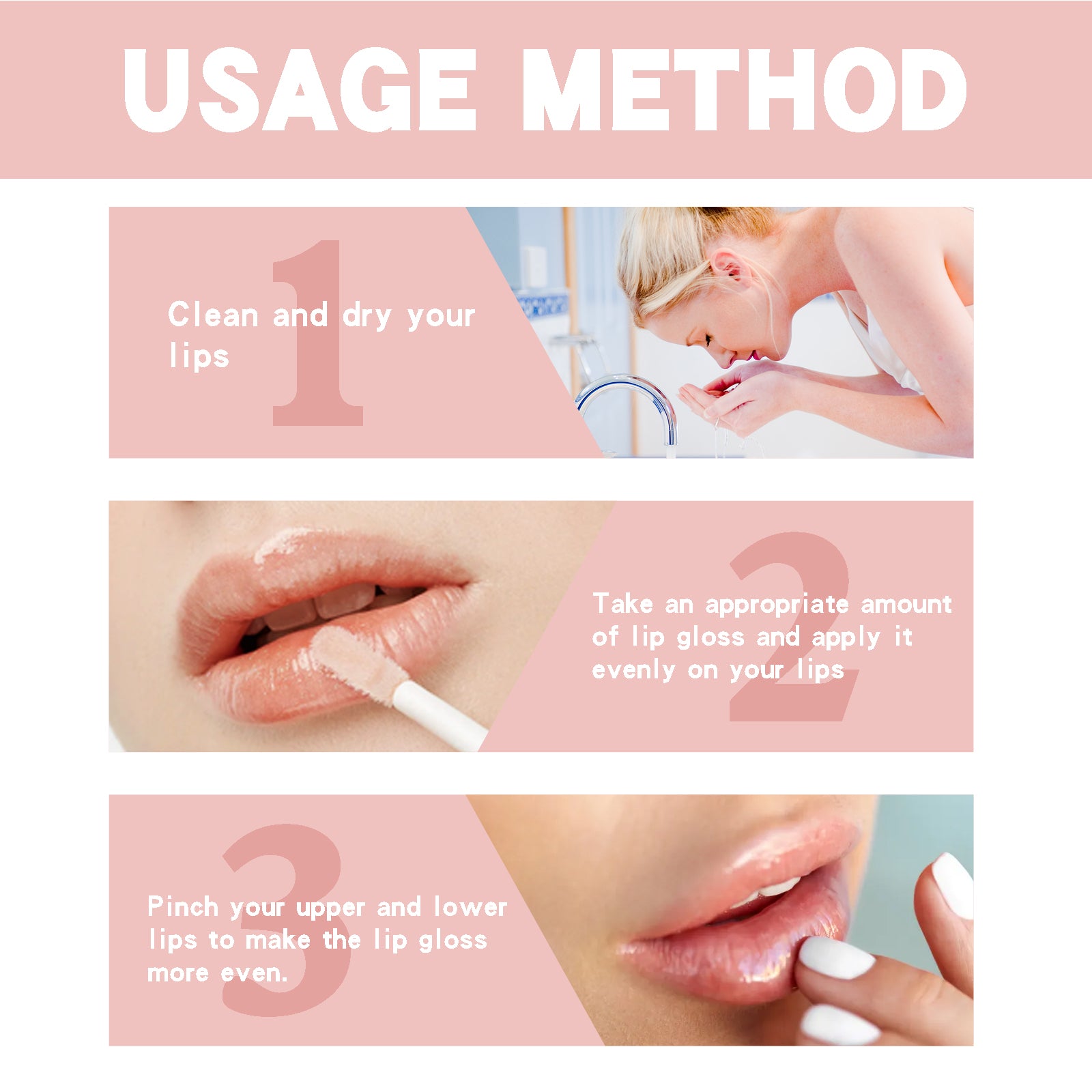 USAGE METHOD

1

Clean and dry your lips

2

Take an appropriate amount of lip gloss and apply it evenly on your lips

3

Pinch your upper and lower lips to make the lip gloss more even.